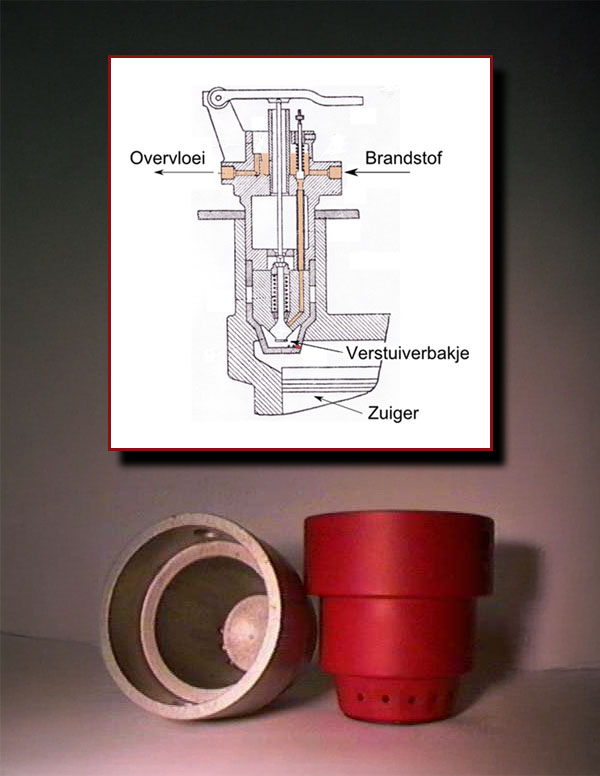 Overvloei

Brandstof

Verstuiverbakje

Zuiger